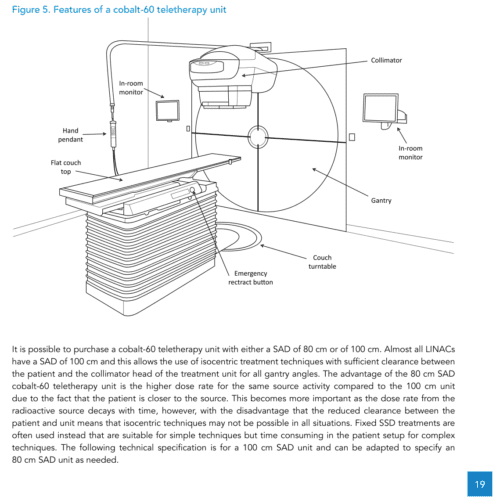 Figure 5. Features of a cobalt-60 teletherapy unit

Collimator

In-room monitor

Hand pendant

Flat couch top

In-room monitor

Gantry

Couch turntable

Emergency rectract button

It is possible to purchase a cobalt-60 teletherapy unit with either a SAD of 80 cm or of 100 cm. Almost all LINACs have a SAD of 100 cm and this allows the use of isocentric treatment techniques with sufficient clearance between the patient and the collimator head of the treatment unit for all gantry angles. The advantage of the 80 cm SAD cobalt-60 teletherapy unit is the higher dose rate for the same source activity compared to the 100 cm unit due to the fact that the patient is closer to the source. This becomes more important as the dose rate from the radioactive source decays with time, however, with the disadvantage that the reduced clearance between the patient and unit means that isocentric techniques may not be possible in all situations. Fixed SSD treatments are often used instead that are suitable for simple techniques but time consuming in the patient setup for complex techniques. The following technical specification is for a 100 cm SAD unit and can be adapted to specify an 80 cm SAD unit as needed.

19