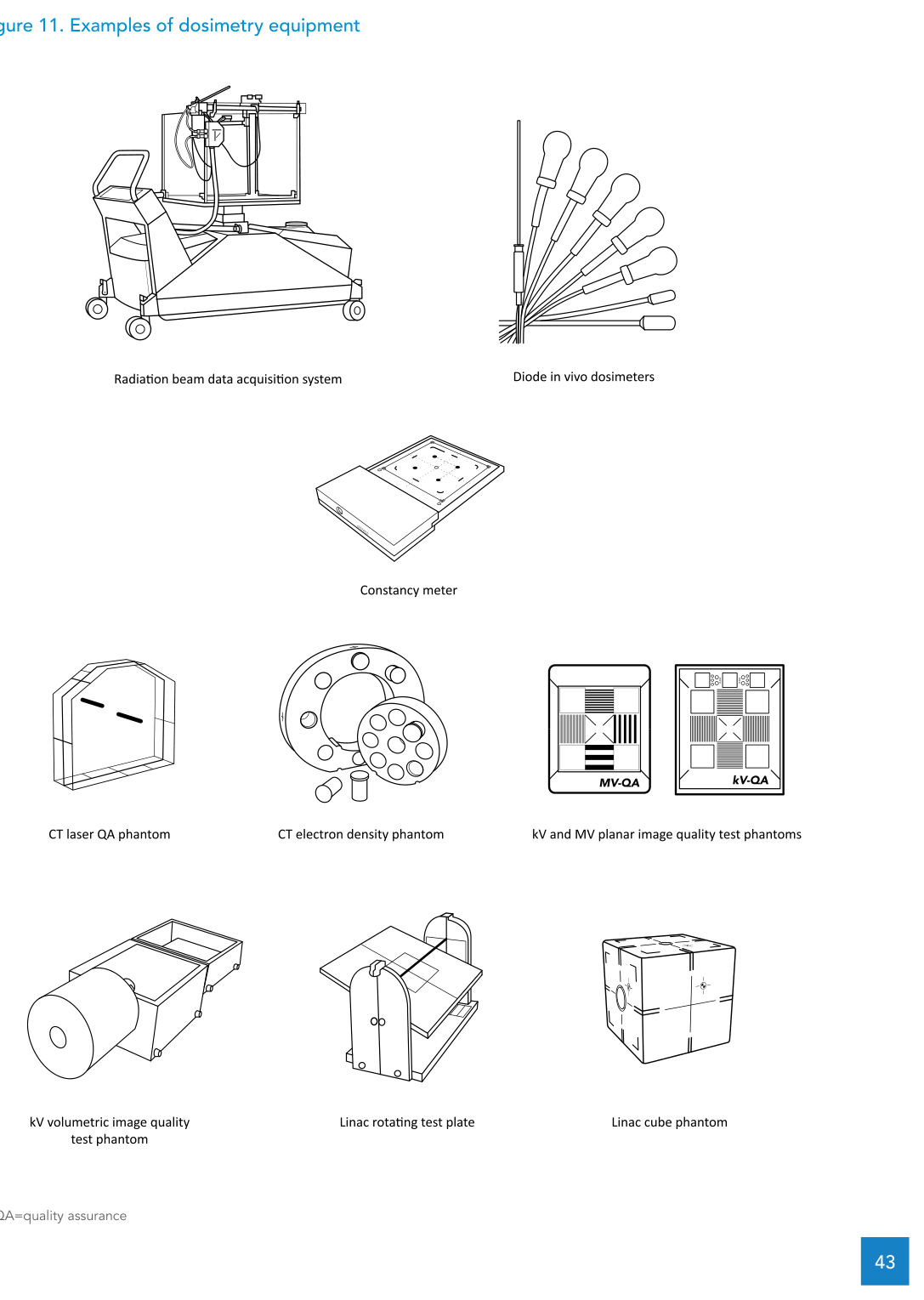 gure 11. Examples of dosimetry equipment

Radiation beam data acquisition system

Diode in vivo dosimeters

Constancy meter

CT laser QA phantom

CT electron density phantom

MV-QA

kV-QA

kV and MV planar image quality test phantoms

kV volumetric image quality test phantom

Linac rotating test plate

Linac cube phantom

QA=quality assurance

43