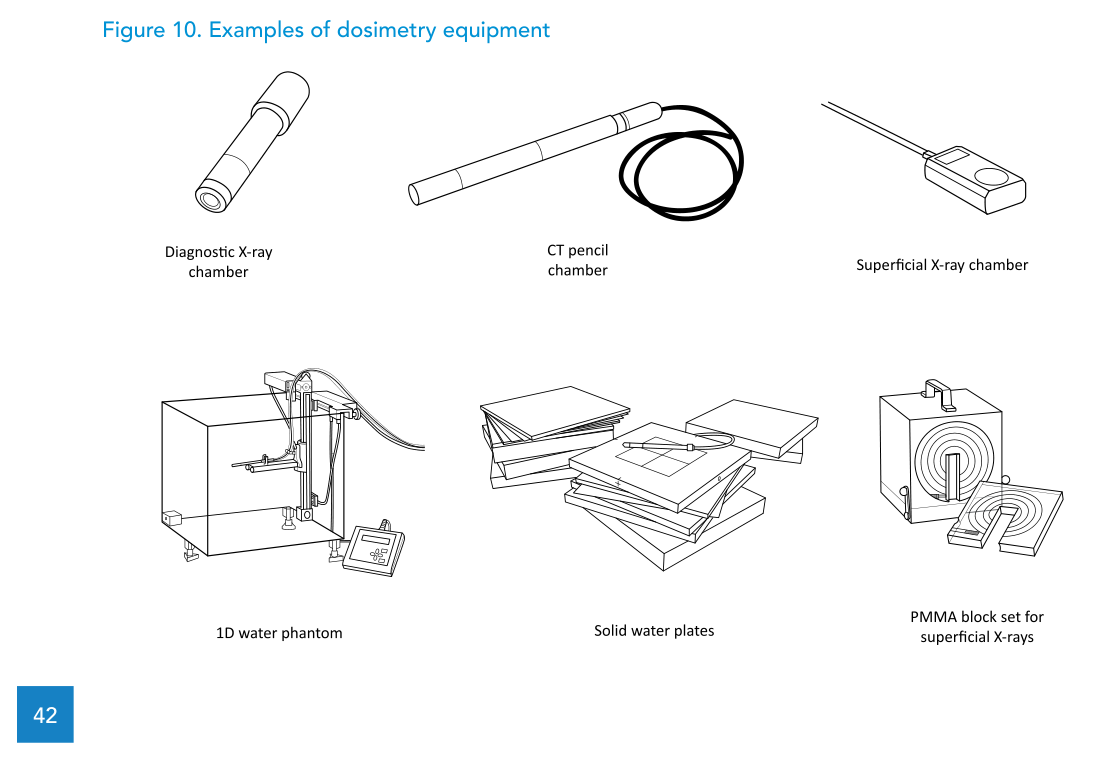 Figure 10. Examples of dosimetry equipment

Diagnostic X-ray chamber

CT pencil chamber

Superficial X-ray chamber

1D water phantom

Solid water plates

PMMA block set for superficial X-rays

42