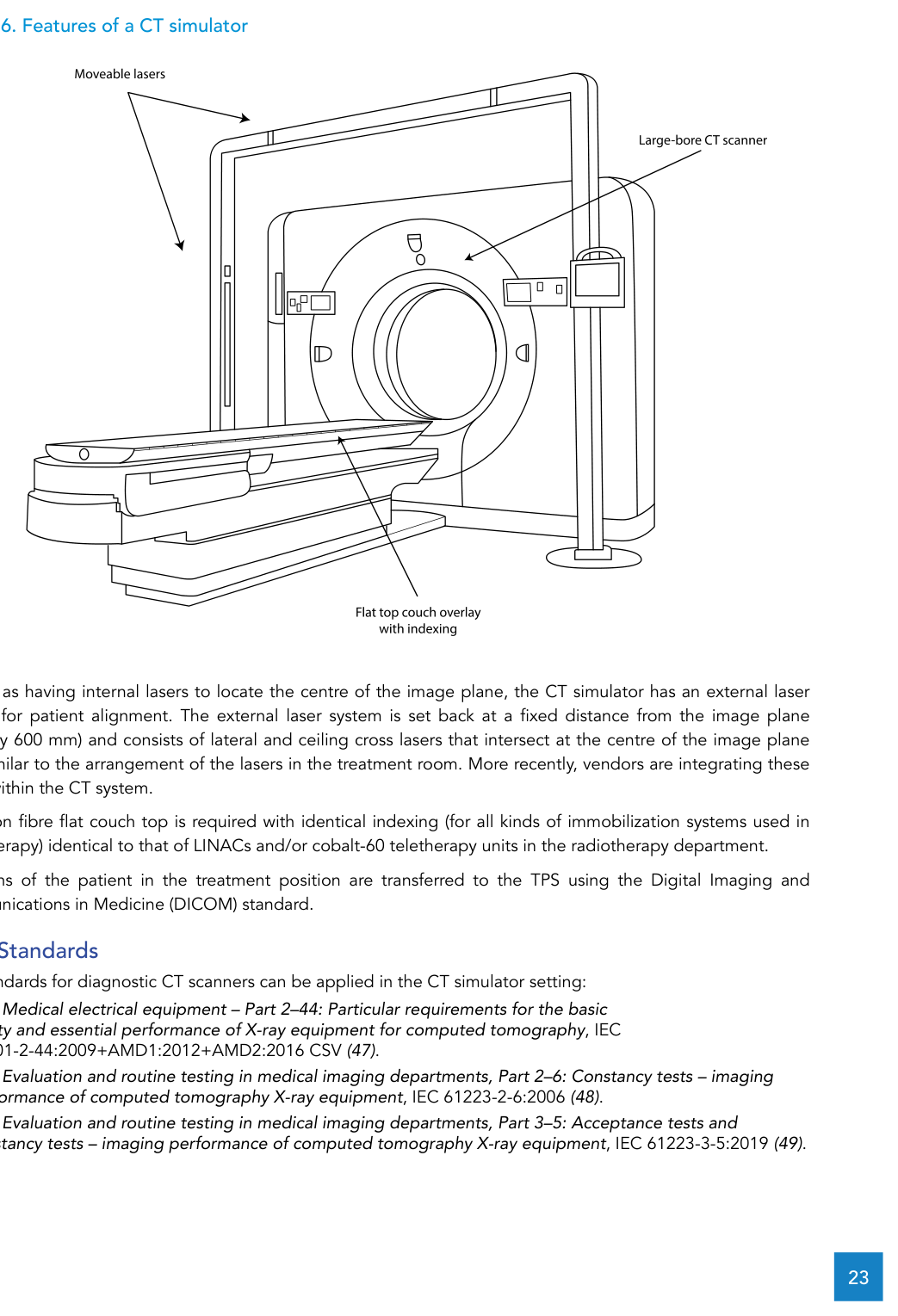 6. Features of a CT simulator

Moveable lasers

Large-bore CT scanner

Flat top couch overlay with indexing

as having internal lasers to locate the centre of the image plane, the CT simulator has an external laser for patient alignment. The external laser system is set back at a fixed distance from the image plane y 600 mm) and consists of lateral and ceiling cross lasers that intersect at the centre of the image plane nilar to the arrangement of the lasers in the treatment room. More recently, vendors are integrating these ithin the CT system.

on fibre flat couch top is required with identical indexing (for all kinds of immobilization systems used in erapy) identical to that of LINACs and/or cobalt-60 teletherapy units in the radiotherapy department.

ns of the patient in the treatment position are transferred to the TPS using the Digital Imaging and inications in Medicine (DICOM) standard.

Standards

ndards for diagnostic CT scanners can be applied in the CT simulator setting:

Medical electrical equipment – Part 2–44: Particular requirements for the basic ty and essential performance of X-ray equipment for computed tomography, IEC 01-2-44:2009+AMD1:2012+AMD2:2016 CSV (47).

Evaluation and routine testing in medical imaging departments, Part 2–6: Constancy tests – imaging ormance of computed tomography X-ray equipment, IEC 61223-2-6:2006 (48).

Evaluation and routine testing in medical imaging departments, Part 3–5: Acceptance tests and tancy tests – imaging performance of computed tomography X-ray equipment, IEC 61223-3-5:2019 (49).

23