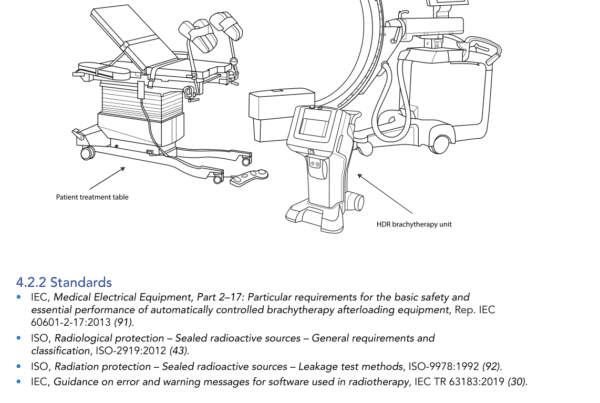 Patient treatment table

HDR brachytherapy unit

4.2.2 Standards

• IEC, Medical Electrical Equipment, Part 2–17: Particular requirements for the basic safety and essential performance of automatically controlled brachytherapy afterloading equipment, Rep. IEC 60601-2-17:2013 (91).

• ISO, Radiological protection – Sealed radioactive sources – General requirements and classification, ISO-2919:2012 (43).

• ISO, Radiation protection – Sealed radioactive sources – Leakage test methods, ISO-9978:1992 (92).

• IEC, Guidance on error and warning messages for software used in radiotherapy, IEC TR 63183:2019 (30).